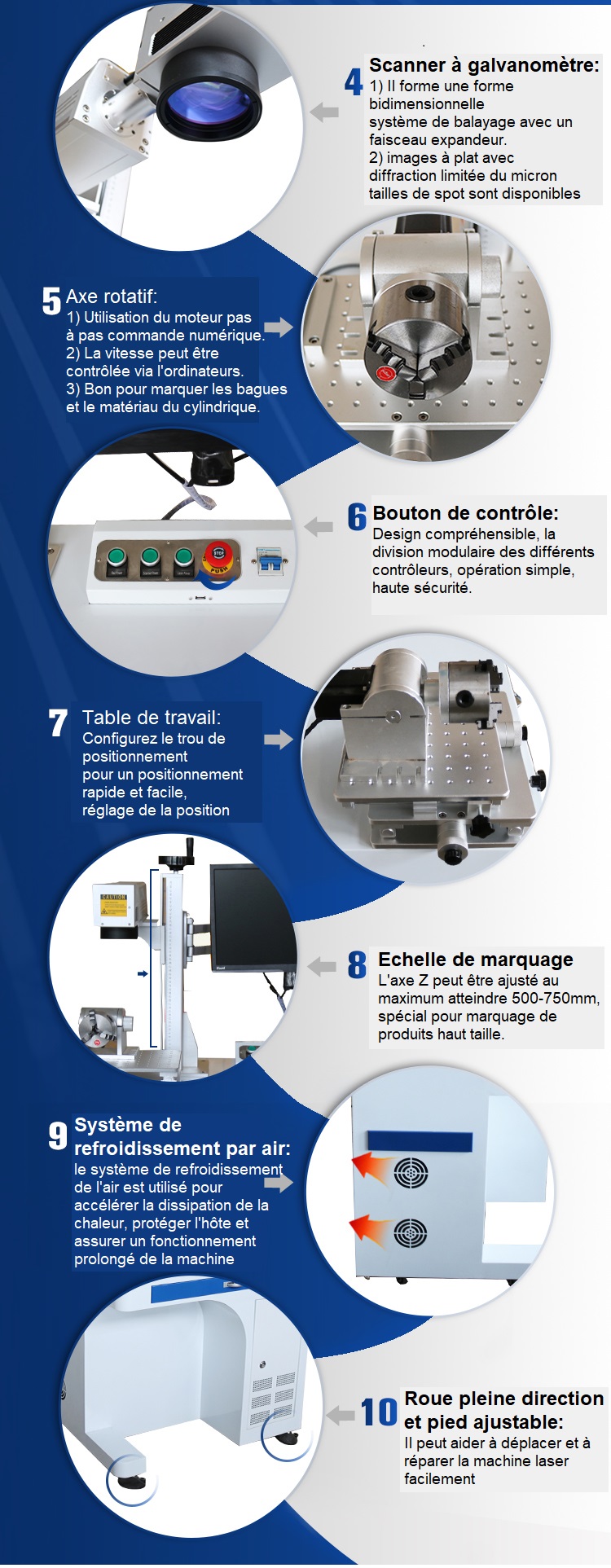 4 Scanner à galvanomètre:
1) Il forme une forme bidimensionnelle système de balayage avec un faisceau expandeur.
2) images à plat avec diffraction limitée du micron tailles de spot sont disponibles

5 Axe rotatif:
1) Utilisation du moteur pas à pas commande numérique.
2) La vitesse peut être contrôlée via l'ordinateurs.
3) Bon pour marquer les bagues et le matériau du cylindrique.

STOP
PUSH

6 Bouton de contrôle:
Design compréhensible, la division modulaire des différents contrôleurs, opération simple, haute sécurité.

7 Table de travail:
Configurez le trou de positionnement pour un positionnement rapide et facile, réglage de la position

CAUTION

8 Echelle de marquage
L'axe Z peut être ajusté au maximum atteindre 500-750mm, spécial pour marquage de produits haut taille.

9 Système de refroidissement par air:
le système de refroidissement de l'air est utilisé pour accélérer la dissipation de la chaleur, protéger l'hôte et assurer un fonctionnement prolongé de la machine

10 Roue pleine direction et pied ajustable:
Il peut aider à déplacer et à réparer la machine laser facilement